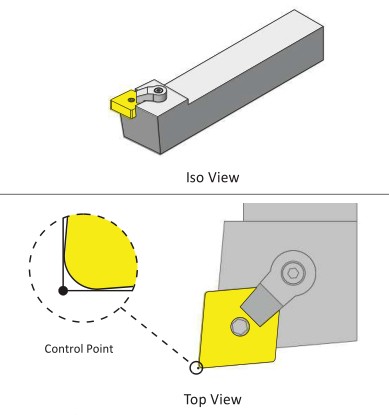 Iso View

Control Point

Top View