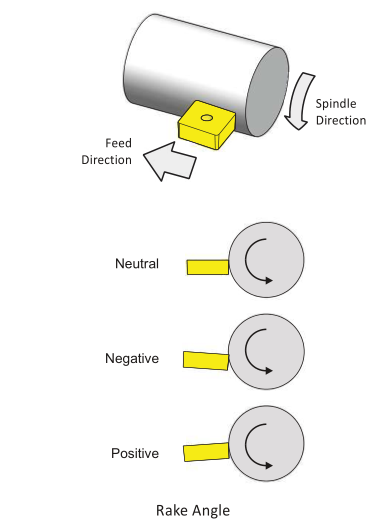 Spindle Direction

Feed Direction

Neutral

Negative

Positive

Rake Angle