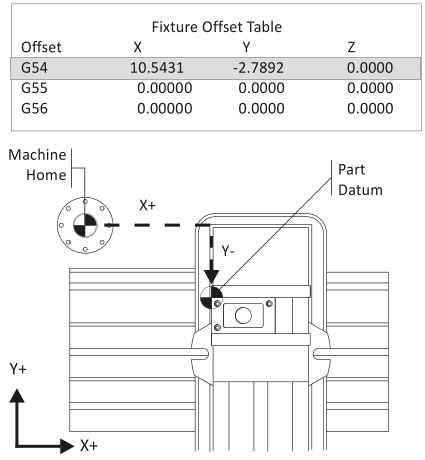 Fixture Offset Table

| Offset | X | Y | Z |
|---|---|---|---|
| G54 | 10.5431 | -2.7892 | 0.0000 |
| G55 | 0.00000 | 0.0000 | 0.0000 |
| G56 | 0.00000 | 0.0000 | 0.0000 |

Machine Home

Part Datum

X+

Y-

Y+

X+