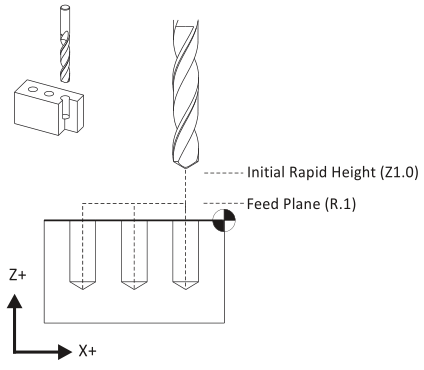 Initial Rapid Height (Z1.0)

Feed Plane (R.1)

Z+

X+